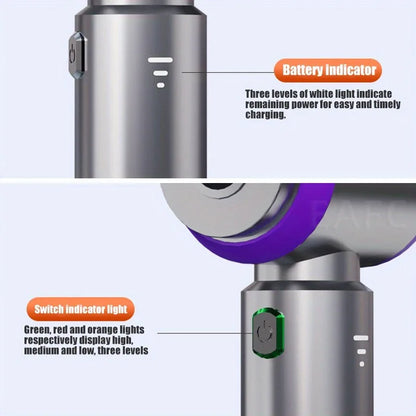 Battery Indicator

Three levels of white light indicate remaining power for easy and timely charging.

Switch indicator light

Green, red and orange lights respectively display high, medium and low, three levels