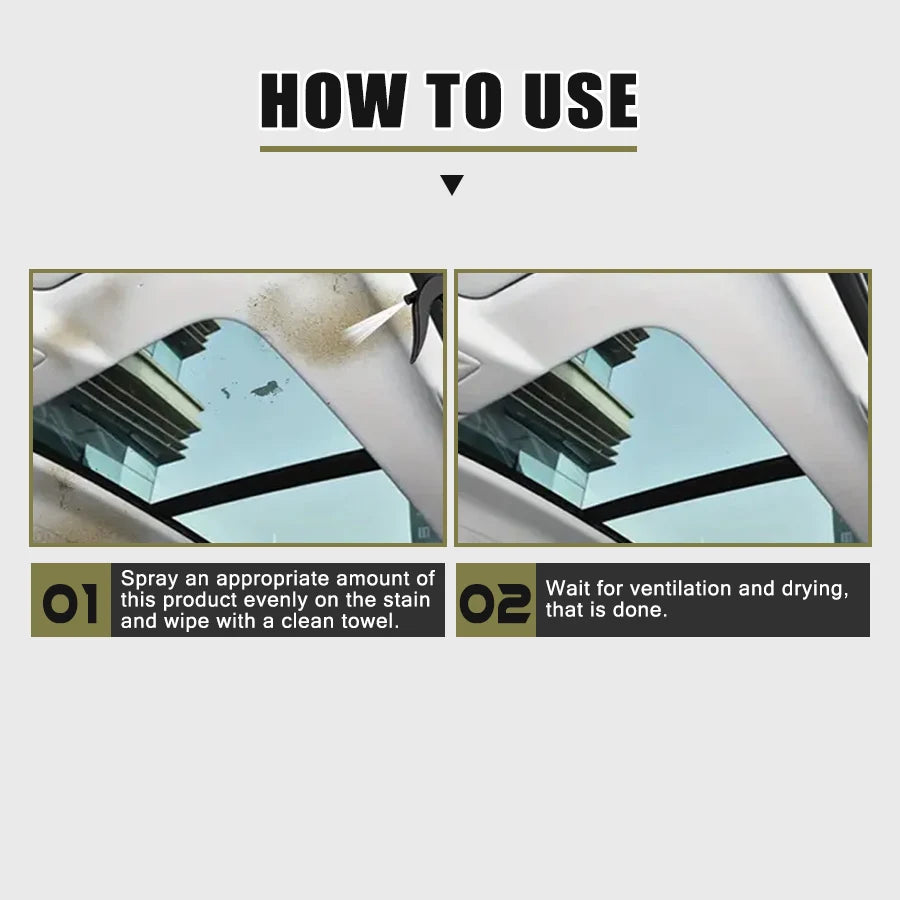 HOW TO USE

01 Spray an appropriate amount of this product evenly on the stain and wipe with a clean towel.

02 Wait for ventilation and drying, that is done.