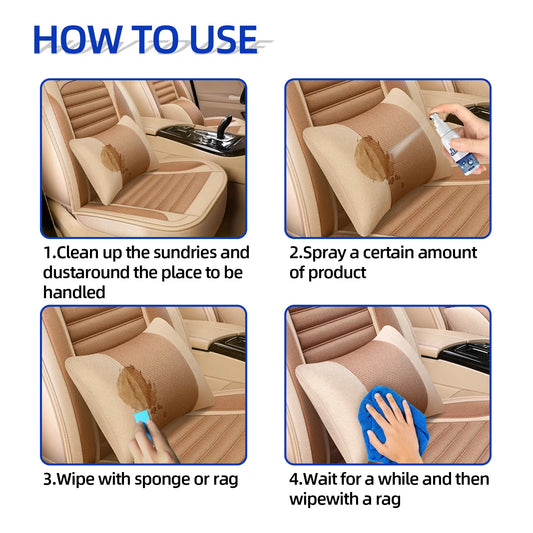 HOW TO USE

1.Clean up the sundries and dustaround the place to be handled

2.Spray a certain amount of product

3.Wipe with sponge or rag

4.Wait for a while and then wipewith a rag